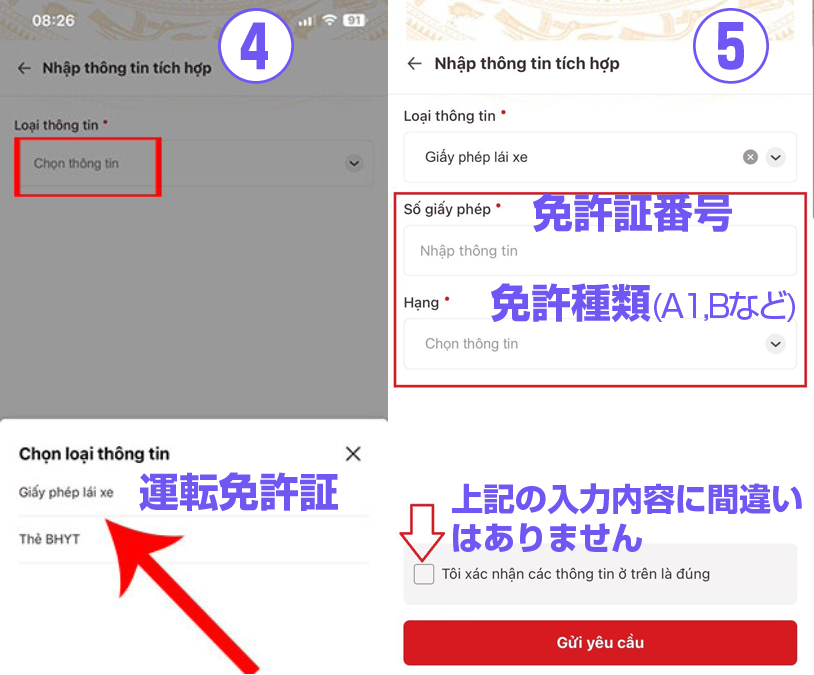 08:26 91

4

← Nhập thông tin tích hợp

Loại thông tin *

Chọn thông tin

Chọn loại thông tin

Giấy phép lái xe

運転免許証

Thẻ BHYT

5

← Nhập thông tin tích hợp

Loại thông tin *

Giấy phép lái xe

Số giấy phép *

免許証番号

Nhập thông tin

Hạng *

免許種類(A1,Bなど)

Chọn thông tin

上記の入力内容に間違いはありません

Tôi xác nhận các thông tin ở trên là đúng

Gửi yêu cầu